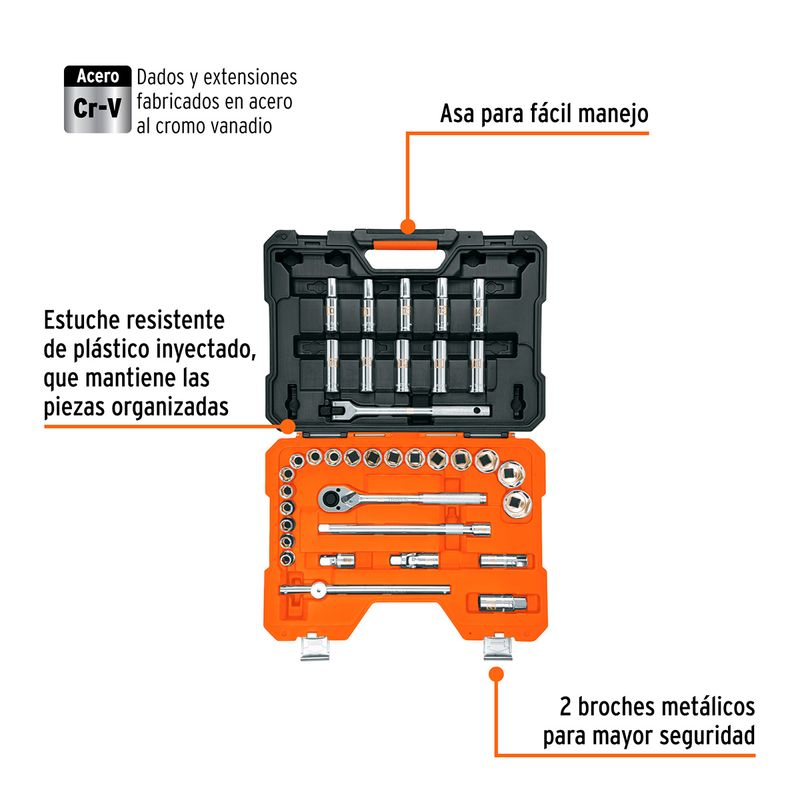 Acero
Cr-V
Dados y extensiones fabricados en acero al cromo vanadio

Asa para fácil manejo

Estuche resistente de plástico inyectado, que mantiene las piezas organizadas

2 broches metálicos para mayor seguridad