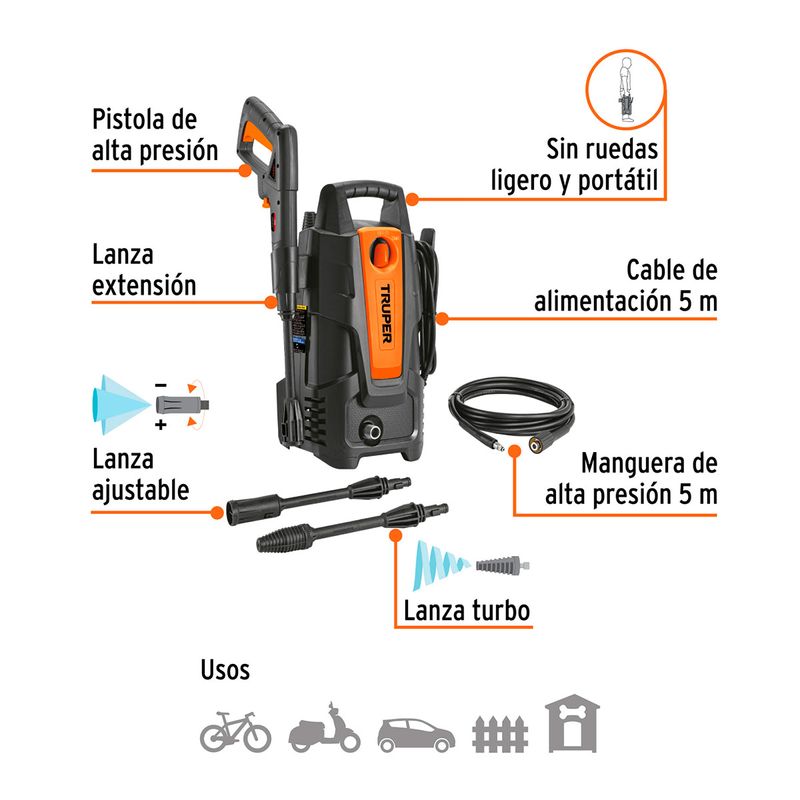 Pistola de alta presión

Sin ruedas ligero y portátil

Lanza extensión

Cable de alimentación 5 m

TRUPER

−
+

Lanza ajustable

Manguera de alta presión 5 m

Lanza turbo

Usos