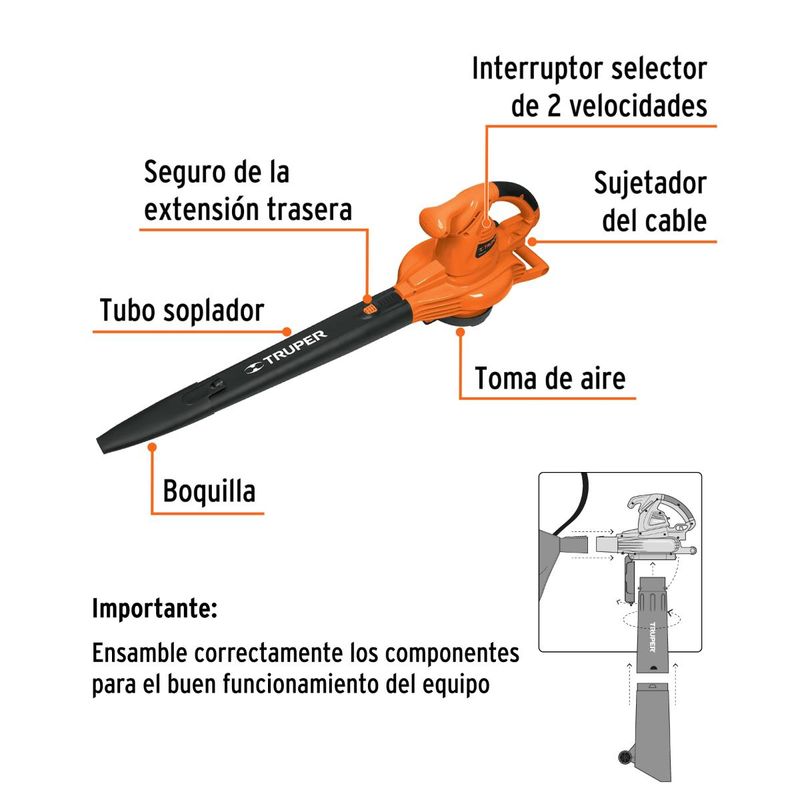 Interruptor selector de 2 velocidades

Seguro de la extensión trasera

Sujetador del cable

Tubo soplador

TRUPER

Toma de aire

Boquilla

TRUPER

Importante:

Ensamble correctamente los componentes para el buen funcionamiento del equipo